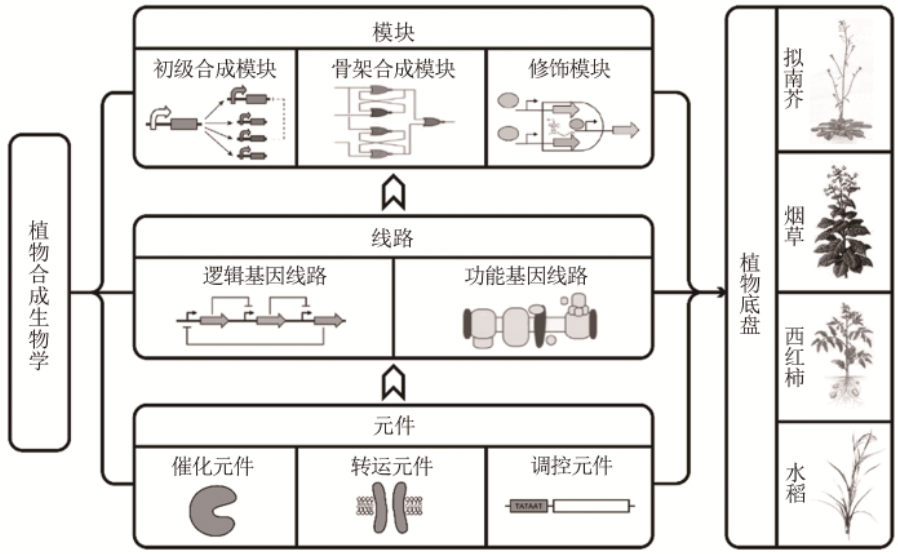 植物合成生物学

模块

初级合成模块

骨架合成模块

修饰模块

线路

逻辑基因线路

功能基因线路

元件

催化元件

转运元件

调控元件

TATAAT

植物底盘

拟南芥

烟草

西红柿

水稻